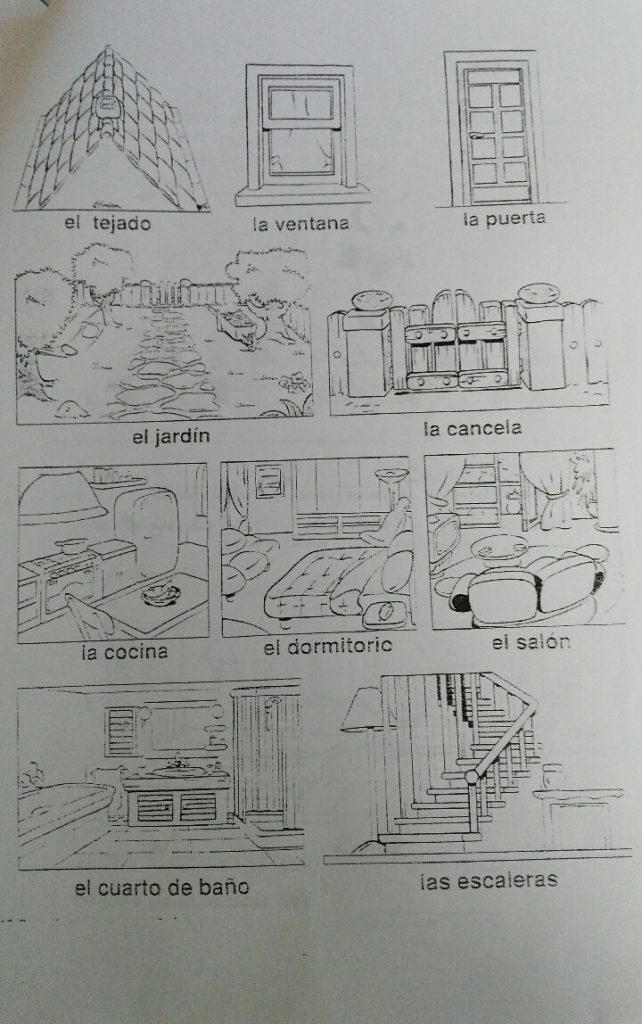 el tejado

la ventana

la puerta

el jardín

la cancela

la cocina

el dormitorio

el salón

el cuarto de baño

las escaleras